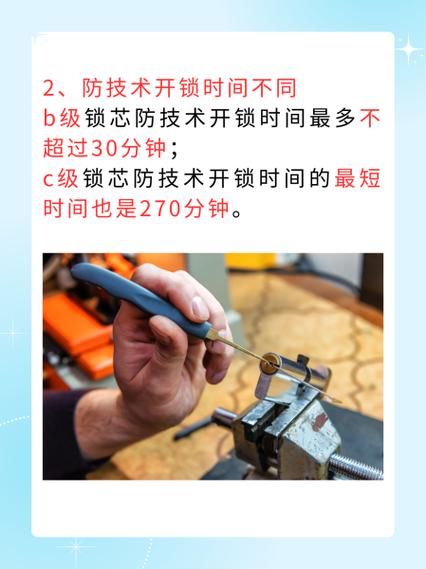 2、防技术开锁时间不同
b级锁芯防技术开锁时间最多不超过30分钟；
c级锁芯防技术开锁时间的最短时间也是270分钟。